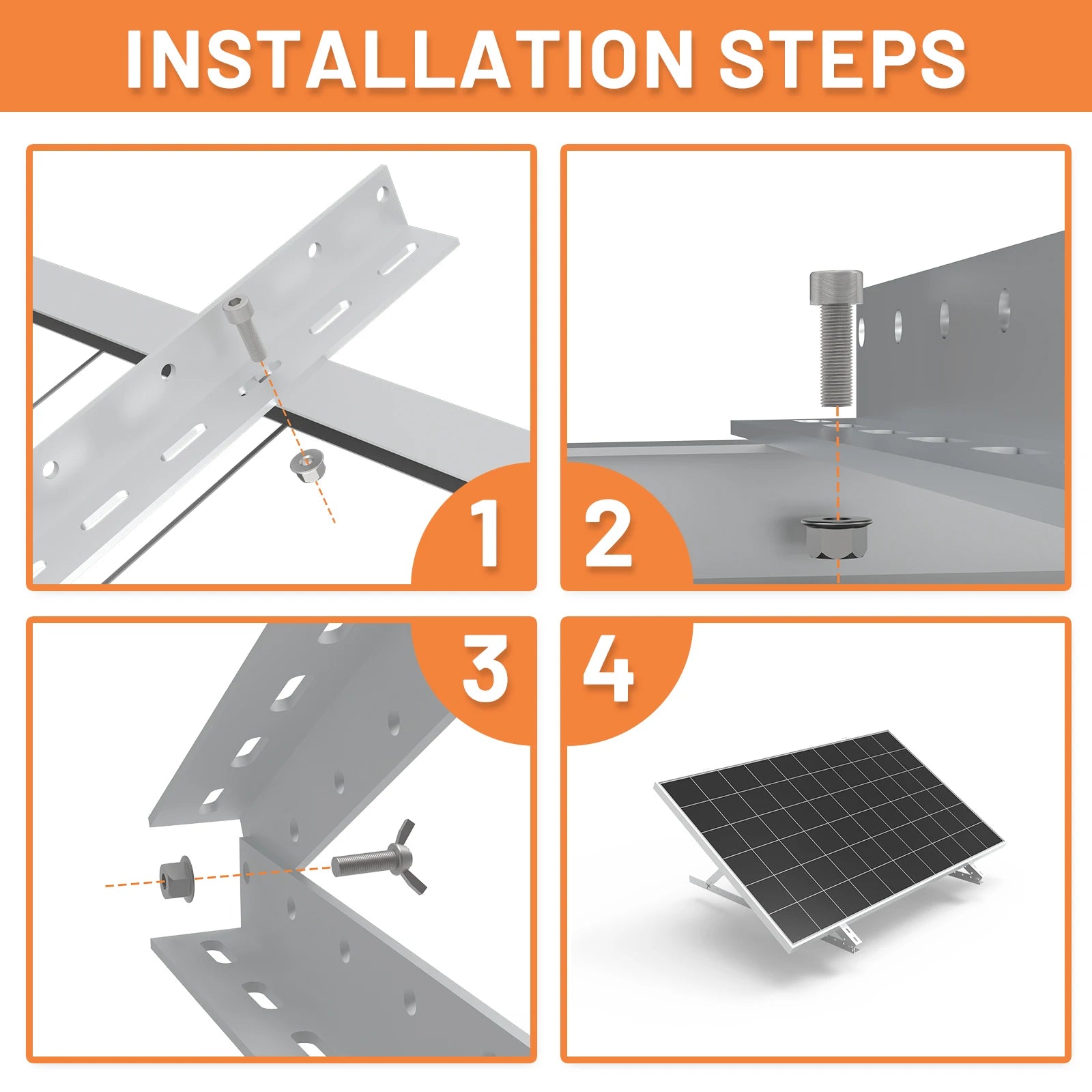 INSTALLATION STEPS

1

2

3

4