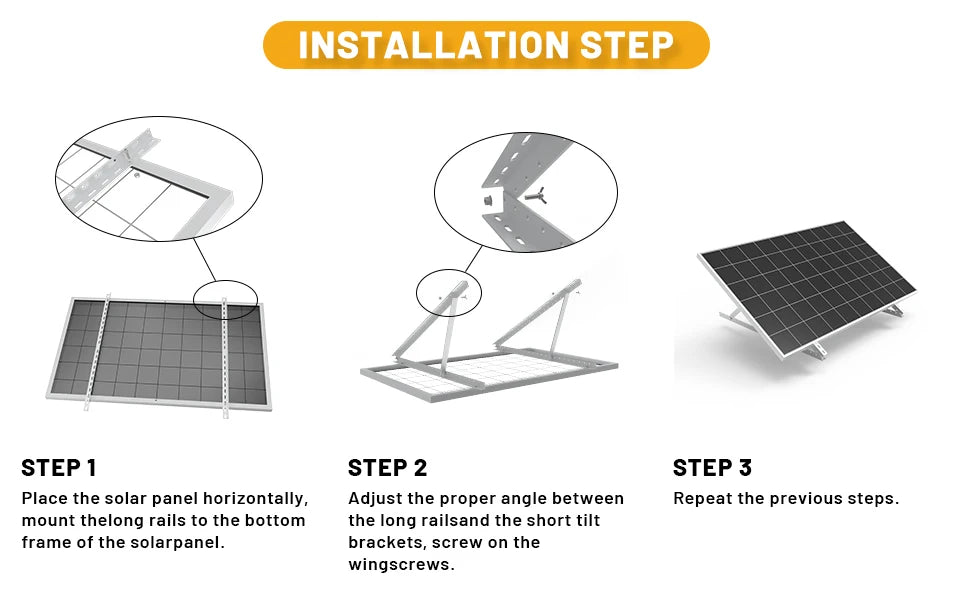 INSTALLATION STEP

STEP 1
Place the solar panel horizontally, mount thelong rails to the bottom frame of the solarpanel.

STEP 2
Adjust the proper angle between the long railsand the short tilt brackets, screw on the wingscrews.

STEP 3
Repeat the previous steps.